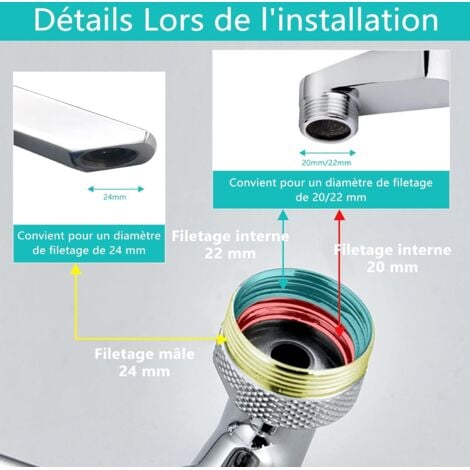 Détails Lors de l'installation

24mm

Convient pour un diamètre de filetage de 24 mm

20mm/22mm

Convient pour un diamètre de filetage de 20/22 mm

Filetage interne 22 mm

Filetage interne 20 mm

Filetage mâle 24 mm