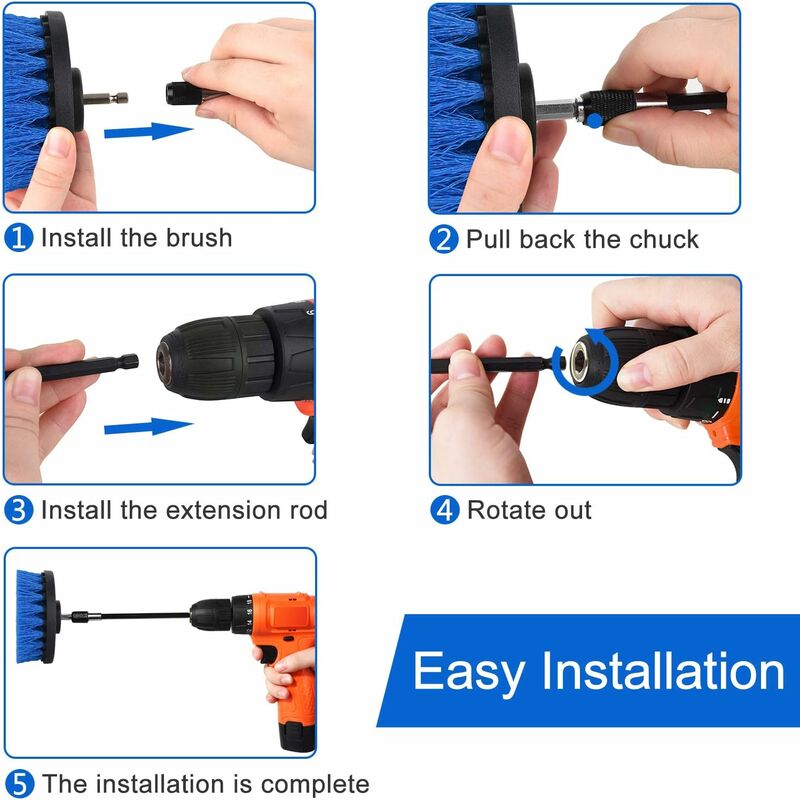 1 Install the brush

2 Pull back the chuck

3 Install the extension rod

4 Rotate out

5 The installation is complete

Easy Installation