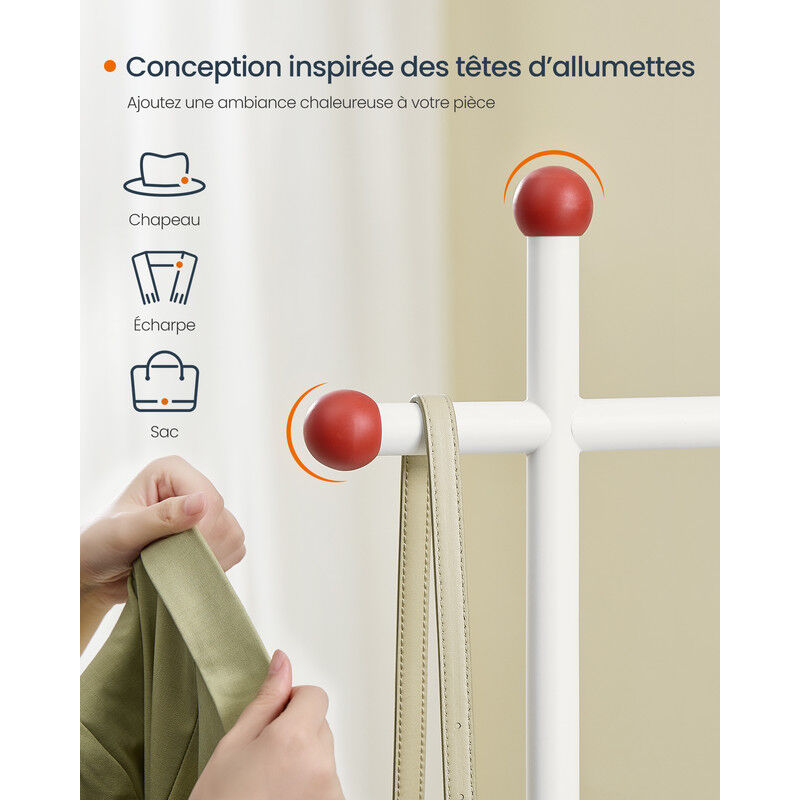 Conception inspirée des têtes d'allumettes

Ajoutez une ambiance chaleureuse à votre pièce

Chapeau

Écharpe

Sac