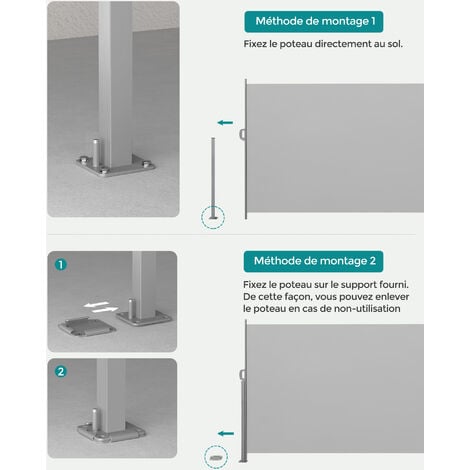 Méthode de montage 1

Fixez le poteau directement au sol.

1

2

Méthode de montage 2

Fixez le poteau sur le support fourni. De cette façon, vous pouvez enlever le poteau en cas de non-utilisation