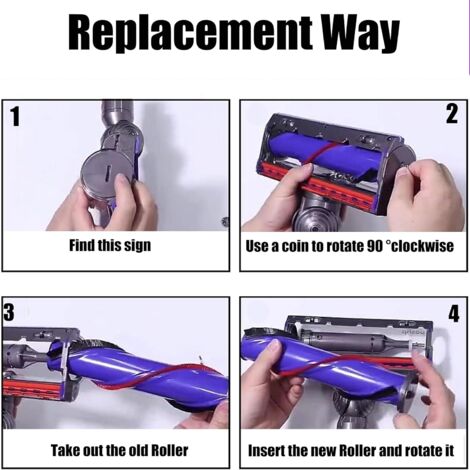 Replacement Way

1

Find this sign

2

Use a coin to rotate 90 °clockwise

3

Take out the old Roller

4

Insert the new Roller and rotate it