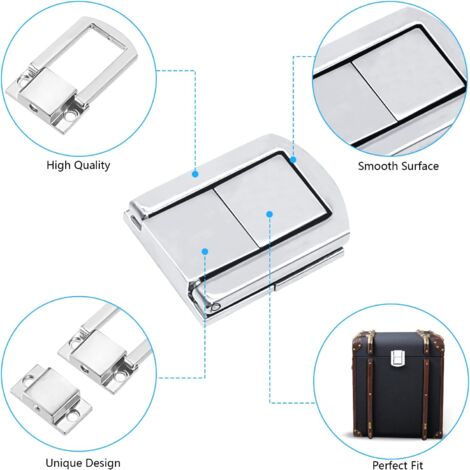 High Quality

Smooth Surface

Unique Design

Perfect Fit