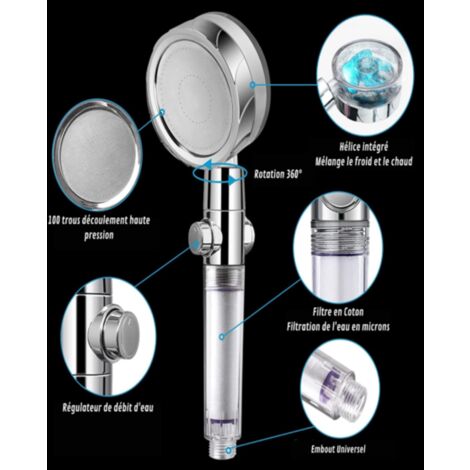 Hélice intégré
Mélange le froid et le chaud

Rotation 360°

100 trous découlement haute pression

Filtre en Coton
Filtration de l'eau en microns

Régulateur de débit d'eau

Embout Universel