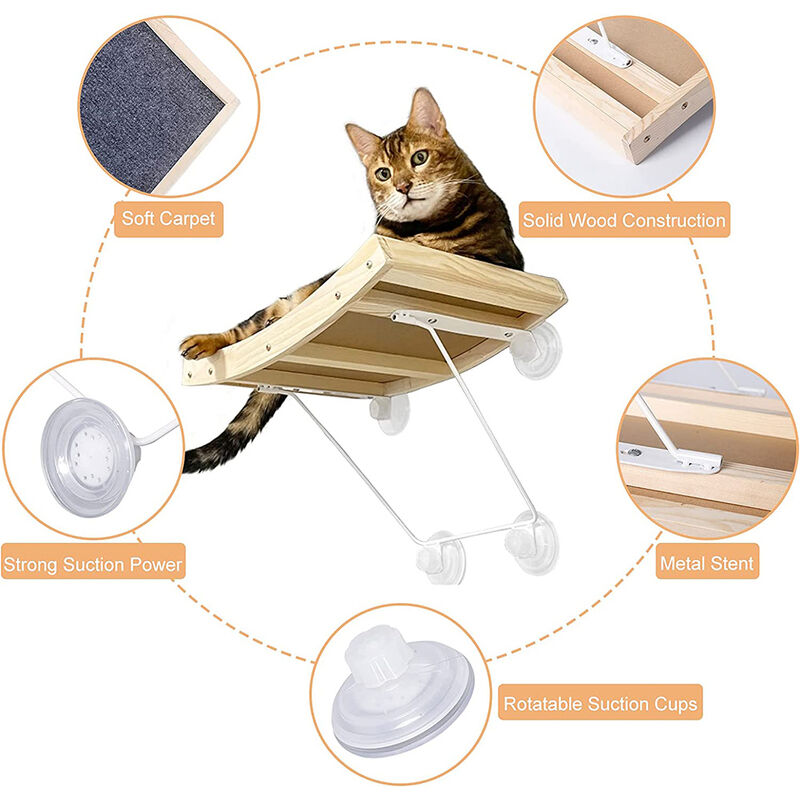 Soft Carpet

Solid Wood Construction

Strong Suction Power

Metal Stent

Rotatable Suction Cups