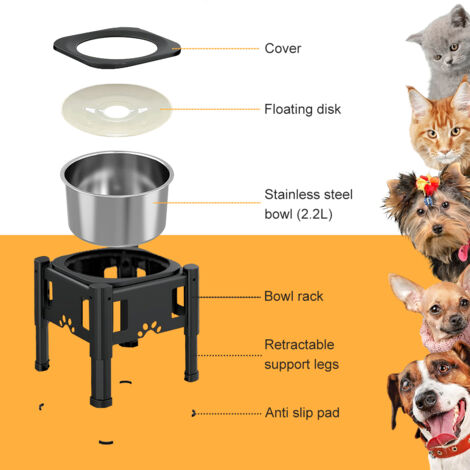 Cover

Floating disk

Stainless steel bowl (2.2L)

Bowl rack

Retractable support legs

Anti slip pad