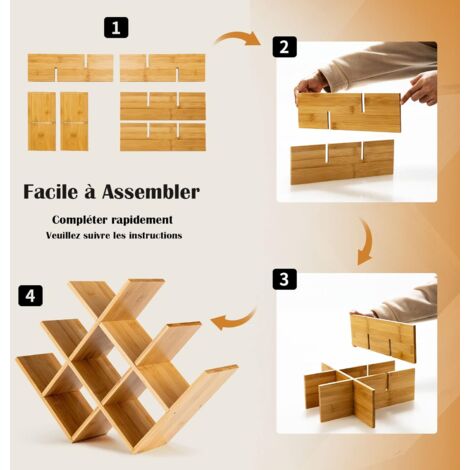 1

2

Facile à Assembler

Compléter rapidement
Veuillez suivre les instructions

3

4