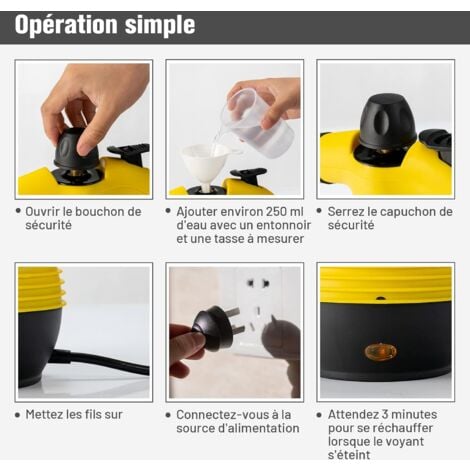 Opération simple

• Ouvrir le bouchon de sécurité

• Ajouter environ 250 ml d'eau avec un entonnoir et une tasse à mesurer

• Serrez le capuchon de sécurité

• Mettez les fils sur

• Connectez-vous à la source d'alimentation

• Attendez 3 minutes pour se réchauffer lorsque le voyant s'éteint