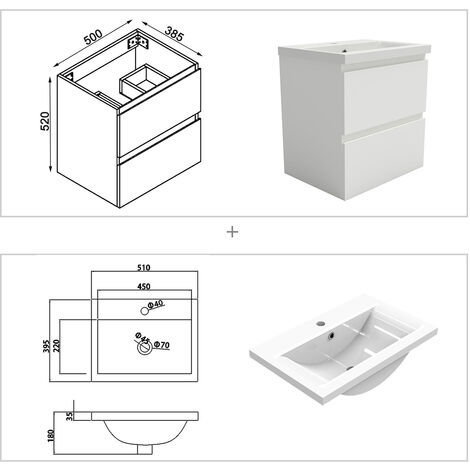 500
385
520

+

510
450
Φ40
395
220
Φ45
Φ70
35
180