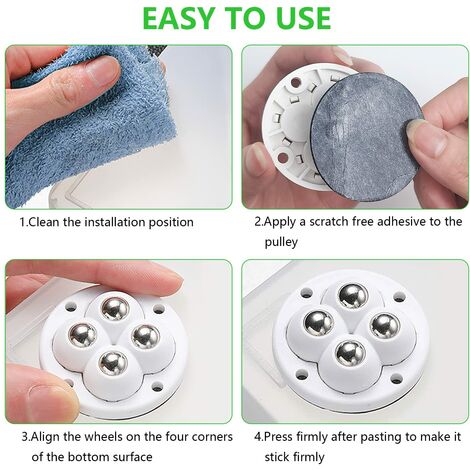 EASY TO USE

1.Clean the installation position

2.Apply a scratch free adhesive to the pulley

3.Align the wheels on the four corners of the bottom surface

4.Press firmly after pasting to make it stick firmly