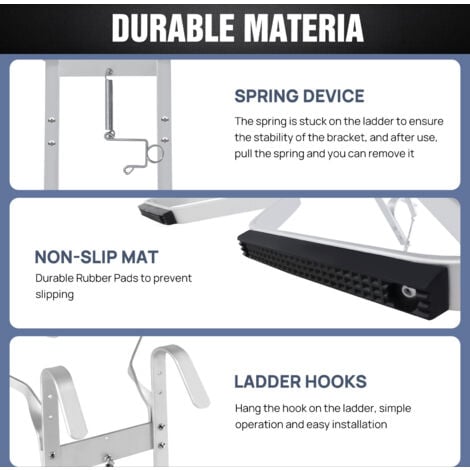 DURABLE MATERIA

SPRING DEVICE

The spring is stuck on the ladder to ensure the stability of the bracket, and after use, pull the spring and you can remove it

NON-SLIP MAT

Durable Rubber Pads to prevent slipping

LADDER HOOKS

Hang the hook on the ladder, simple operation and easy installation