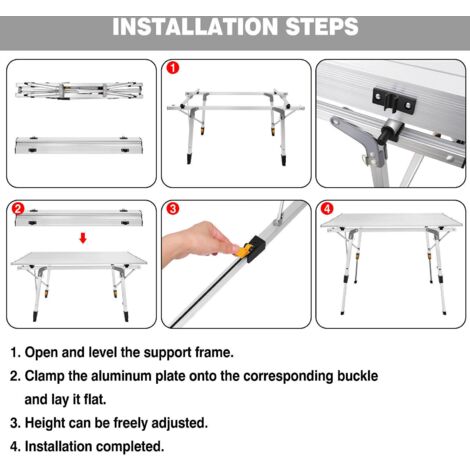 INSTALLATION STEPS

1

2

3

4

1. Open and level the support frame.

2. Clamp the aluminum plate onto the corresponding buckle and lay it flat.

3. Height can be freely adjusted.

4. Installation completed.