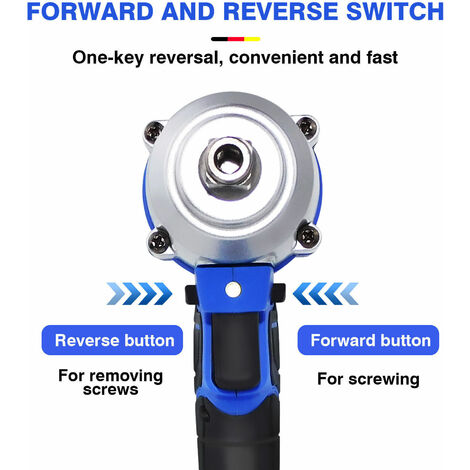 FORWARD AND REVERSE SWITCH

One-key reversal, convenient and fast

Reverse button

For removing screws

Forward button

For screwing