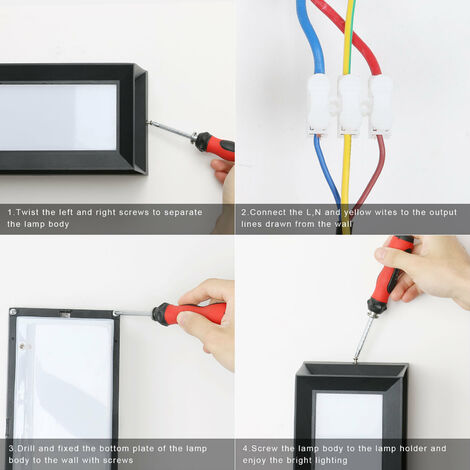 1.Twist the left and right screws to separate the lamp body

2.Connect the L,N and yellow wites to the output lines drawn from the wall

3.Drill and fixed the bottom plate of the lamp body to the wall with screws

4.Screw the lamp body to the lamp holder and enjoy the bright lighting