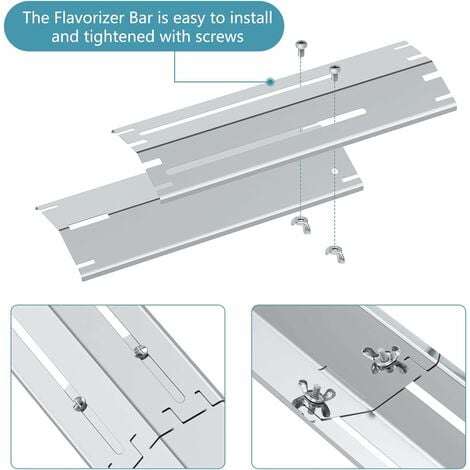 The Flavorizer Bar is easy to install and tightened with screws