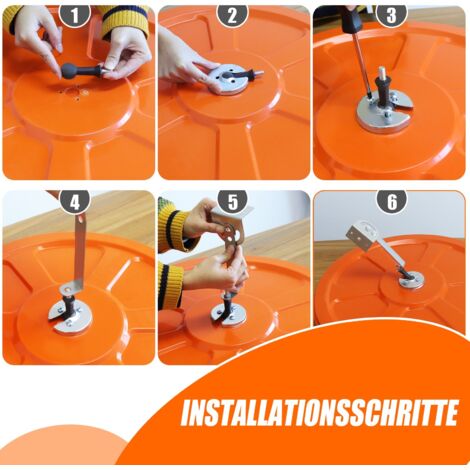 1
2
3
4
5
6
INSTALLATIONSSCHRITTE