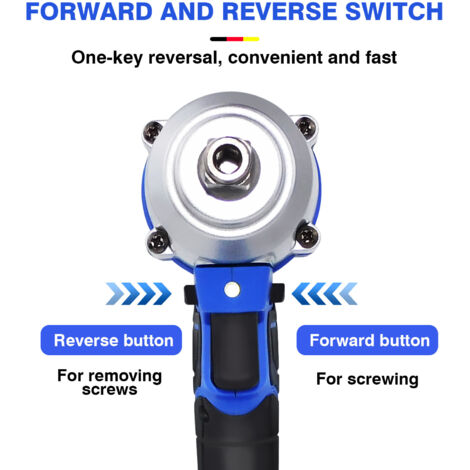 FORWARD AND REVERSE SWITCH

One-key reversal, convenient and fast

Reverse button

For removing screws

Forward button

For screwing