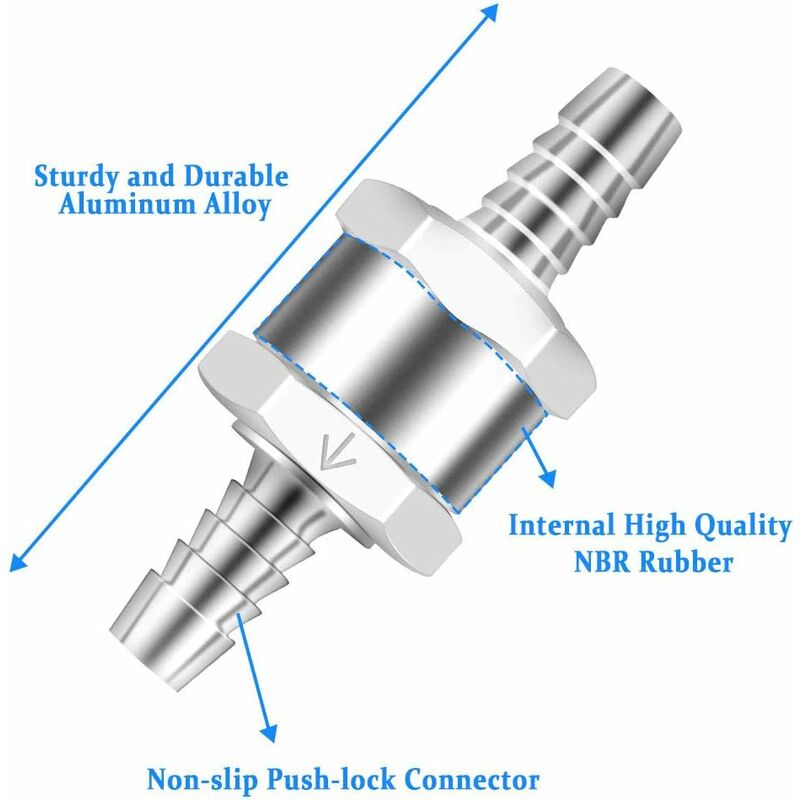 Sturdy and Durable
Aluminum Alloy

Internal High Quality
NBR Rubber

Non-slip Push-lock Connector