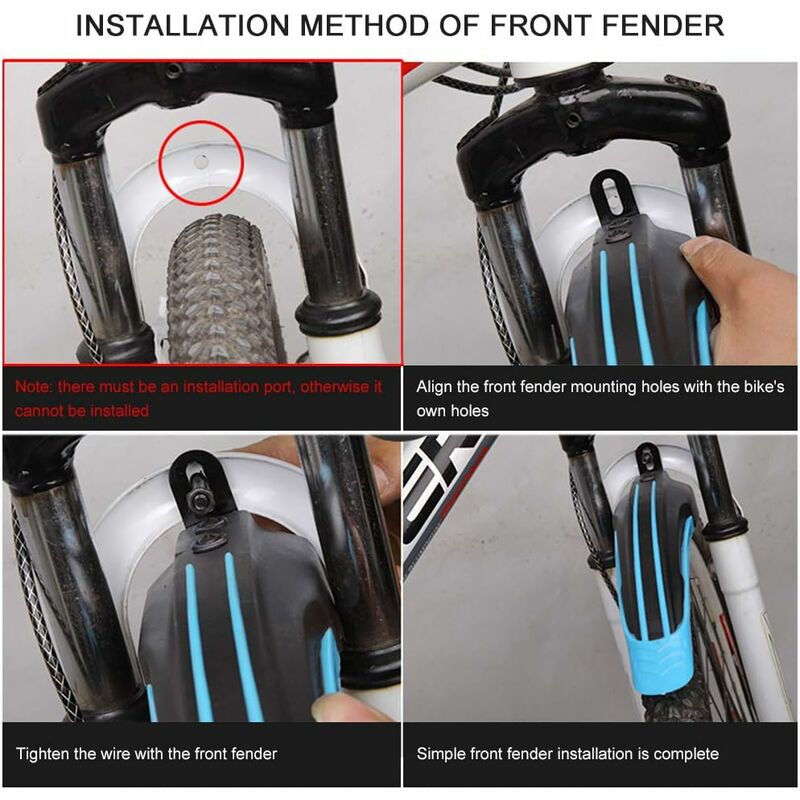 INSTALLATION METHOD OF FRONT FENDER

Note: there must be an installation port, otherwise it cannot be installed

Align the front fender mounting holes with the bike's own holes

Tighten the wire with the front fender

Simple front fender installation is complete