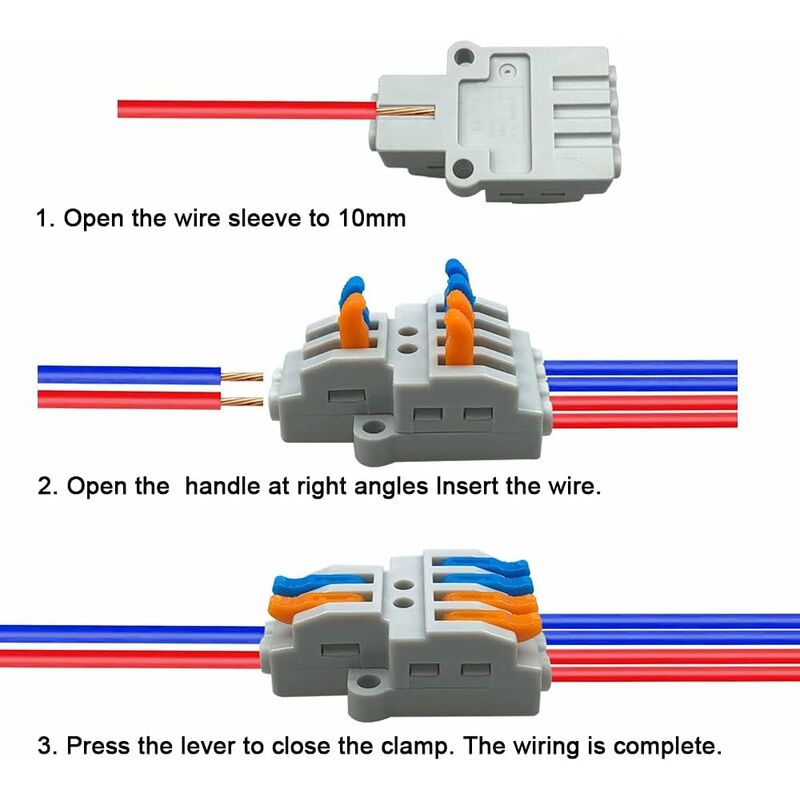 1. Open the wire sleeve to 10mm

2. Open the  handle at right angles Insert the wire.

3. Press the lever to close the clamp. The wiring is complete.