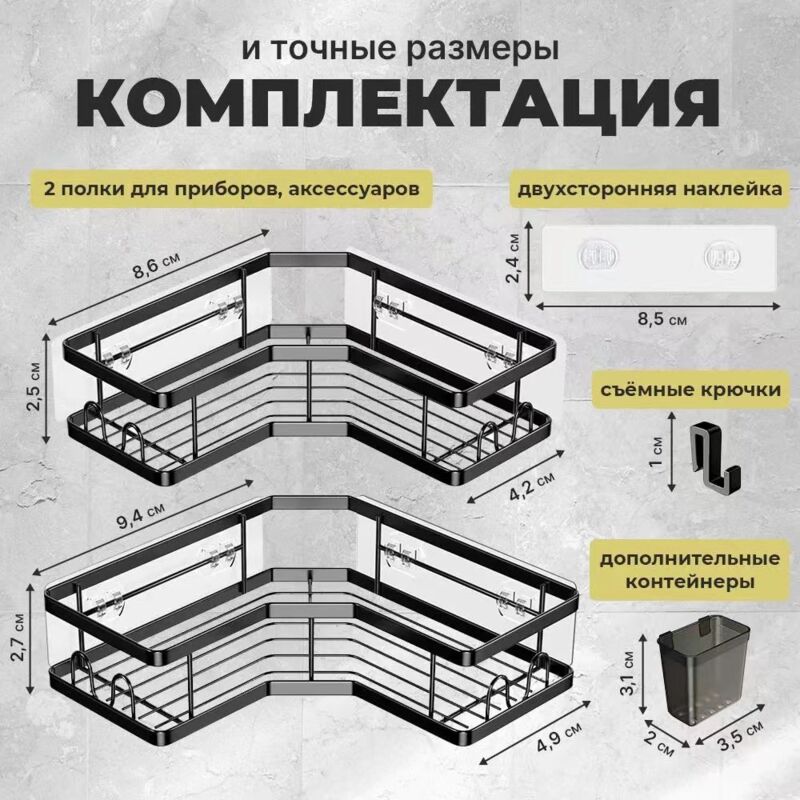 и точные размеры
КОМПЛЕКТАЦИЯ

2 полки для приборов, аксессуаров

8,6 см
2,5 см
4,2 см

9,4 см
2,7 см
4,9 см

двухсторонняя наклейка

2,4 см
8,5 см

съёмные крючки

1 см

дополнительные контейнеры

3,1 см
2 см
3,5 см