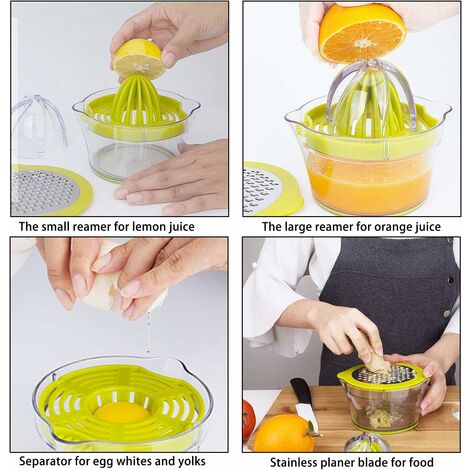 The small reamer for lemon juice

The large reamer for orange juice

Separator for egg whites and yolks

Stainless planer blade for food