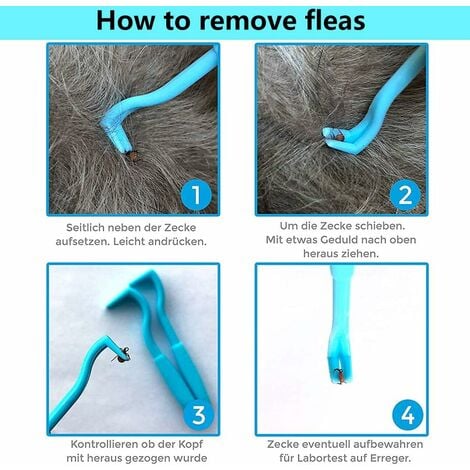 How to remove fleas

1

Seitlich neben der Zecke aufsetzen. Leicht andrücken.

2

Um die Zecke schieben. Mit etwas Geduld nach oben heraus ziehen.

3

Kontrollieren ob der Kopf mit heraus gezogen wurde

4

Zecke eventuell aufbewahren für Labortest auf Erreger.