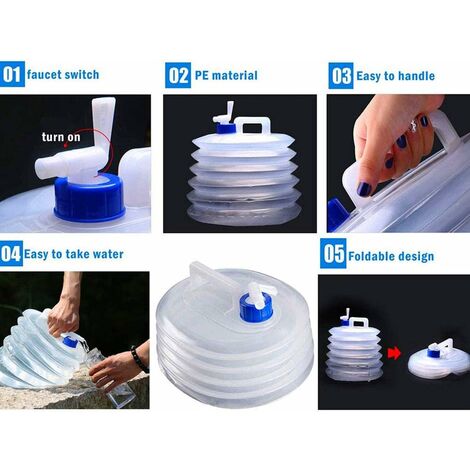 01 faucet switch

turn on

02 PE material

03 Easy to handle

04 Easy to take water

05 Foldable design