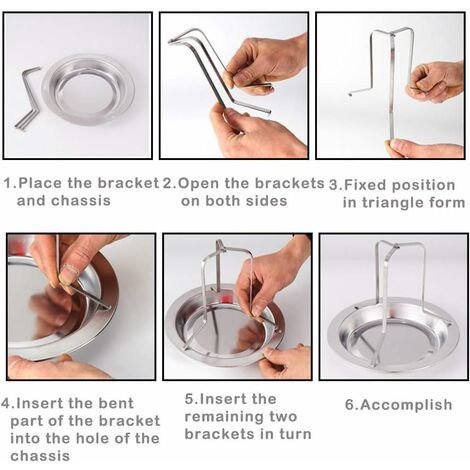 1.Place the bracket and chassis

2.Open the brackets on both sides

3.Fixed position in triangle form

4.Insert the bent part of the bracket into the hole of the chassis

5.Insert the remaining two brackets in turn

6.Accomplish