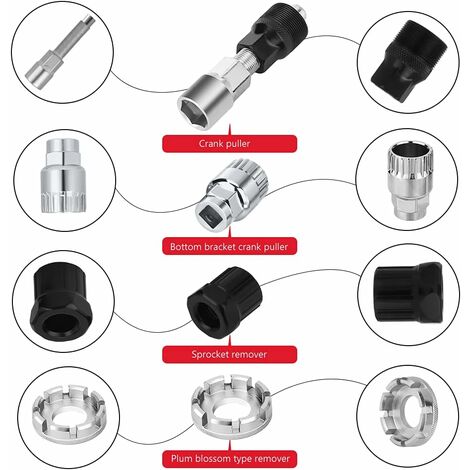 Crank puller

Bottom bracket crank puller

Sprocket remover

Plum blossom type remover