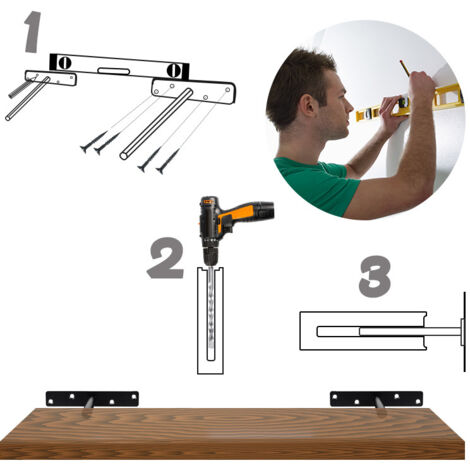 1

2

3