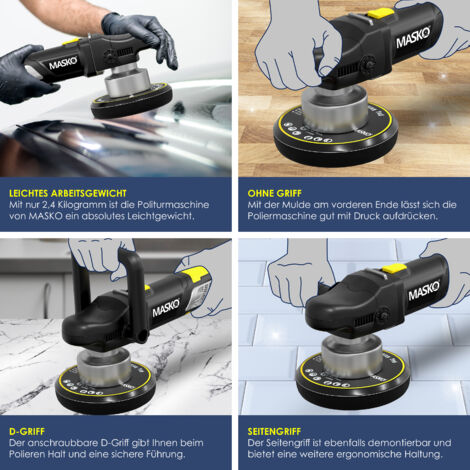 MASKO

LEICHTES ARBEITSGEWICHT
Mit nur 2,4 Kilogramm ist die Politurmaschine von MASKO ein absolutes Leichtgewicht.

MASKO

OHNE GRIFF
Mit der Mulde am vorderen Ende lässt sich die Poliermaschine gut mit Druck aufdrücken.

MASKO

D-GRIFF
Der anschraubbare D-Griff gibt Ihnen beim Polieren Halt und eine sichere Führung.

MASKO

SEITENGRIFF
Der Seitengriff ist ebenfalls demontierbar und bietet eine weitere ergonomische Haltung.