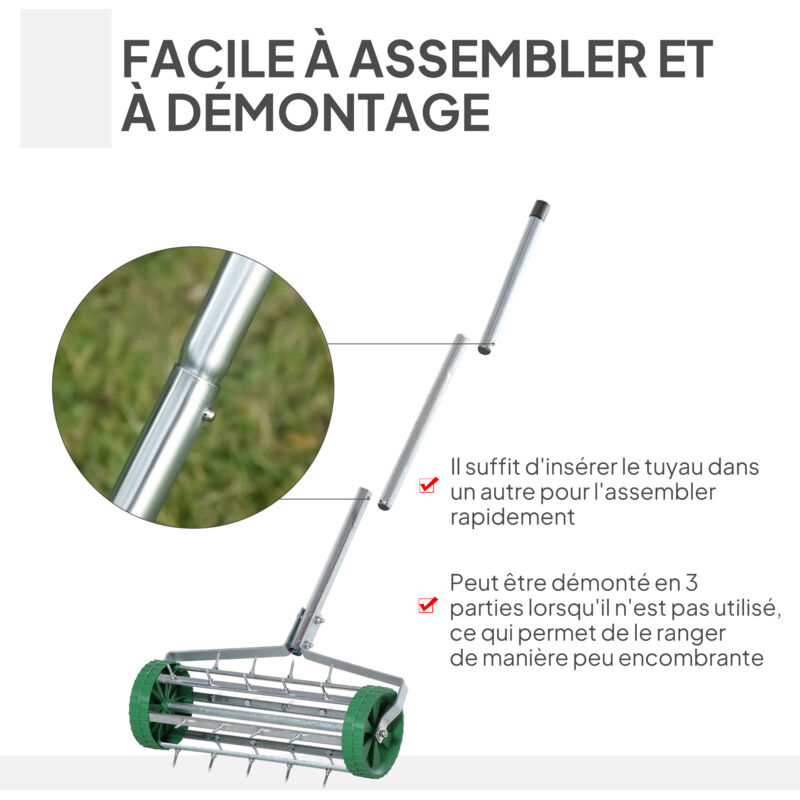 FACILE À ASSEMBLER ET À DÉMONTAGE

Il suffit d'insérer le tuyau dans un autre pour l'assembler rapidement

Peut être démonté en 3 parties lorsqu'il n'est pas utilisé, ce qui permet de le ranger de manière peu encombrante