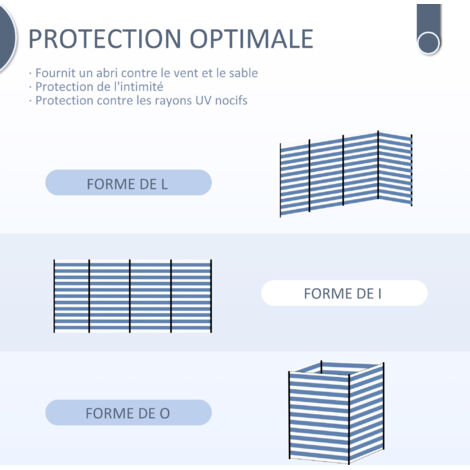 PROTECTION OPTIMALE

· Fournit un abri contre le vent et le sable
· Protection de l'intimité
· Protection contre les rayons UV nocifs

FORME DE L

FORME DE I

FORME DE O