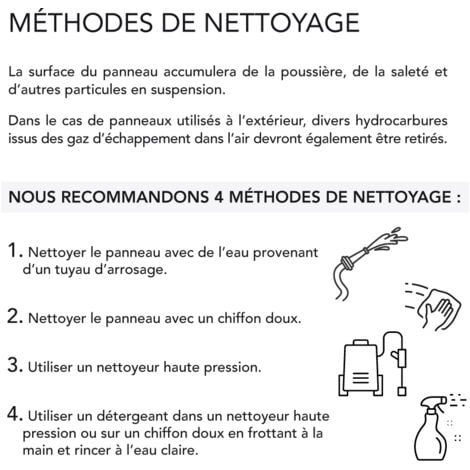 MÉTHODES DE NETTOYAGE

La surface du panneau accumulera de la poussière, de la saleté et d'autres particules en suspension.

Dans le cas de panneaux utilisés à l'extérieur, divers hydrocarbures issus des gaz d'échappement dans l'air devront également être retirés.

NOUS RECOMMANDONS 4 MÉTHODES DE NETTOYAGE :

1. Nettoyer le panneau avec de l'eau provenant d'un tuyau d'arrosage.

2. Nettoyer le panneau avec un chiffon doux.

3. Utiliser un nettoyeur haute pression.

4. Utiliser un détergeant dans un nettoyeur haute pression ou sur un chiffon doux en frottant à la main et rincer à l'eau claire.