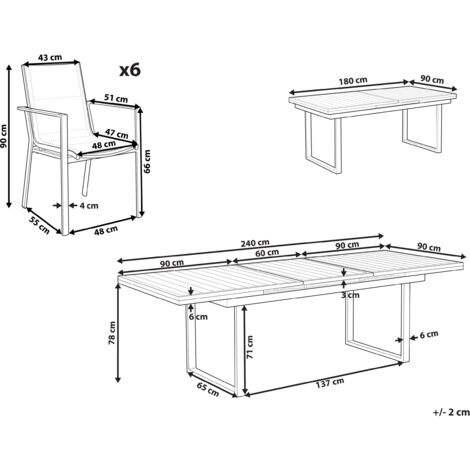 43 cm
x6
90 cm
51 cm
47 cm
48 cm
66 cm
4 cm
55 cm
48 cm

180 cm
90 cm

240 cm
90 cm
60 cm
90 cm
90 cm
3 cm
6 cm
78 cm
71 cm
6 cm
65 cm
137 cm

+/- 2 cm