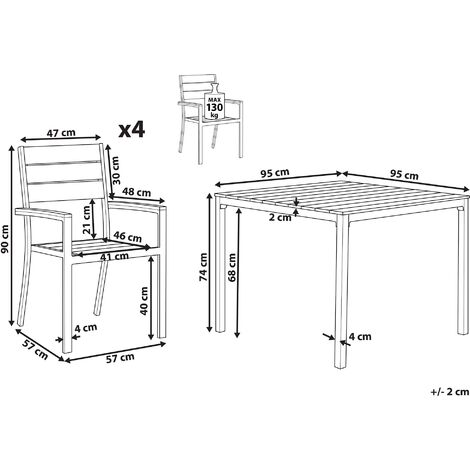 MAX
130
kg

x4

47 cm
30 cm
48 cm
21 cm
46 cm
41 cm
90 cm
40 cm
4 cm
57 cm
57 cm

95 cm
95 cm
2 cm
74 cm
68 cm
4 cm

+/- 2 cm