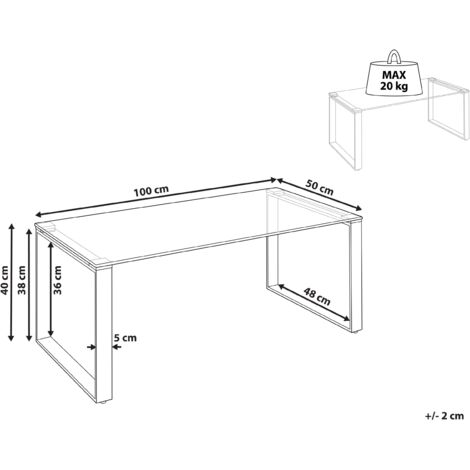 MAX
20 kg

100 cm

50 cm

40 cm

38 cm

36 cm

48 cm

5 cm

+/- 2 cm