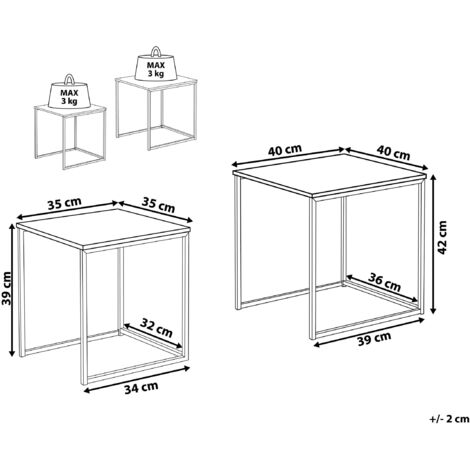 MAX
3 kg

MAX
3 kg

40 cm
40 cm
42 cm
36 cm
39 cm

35 cm
35 cm
39 cm
32 cm
34 cm

+/- 2 cm