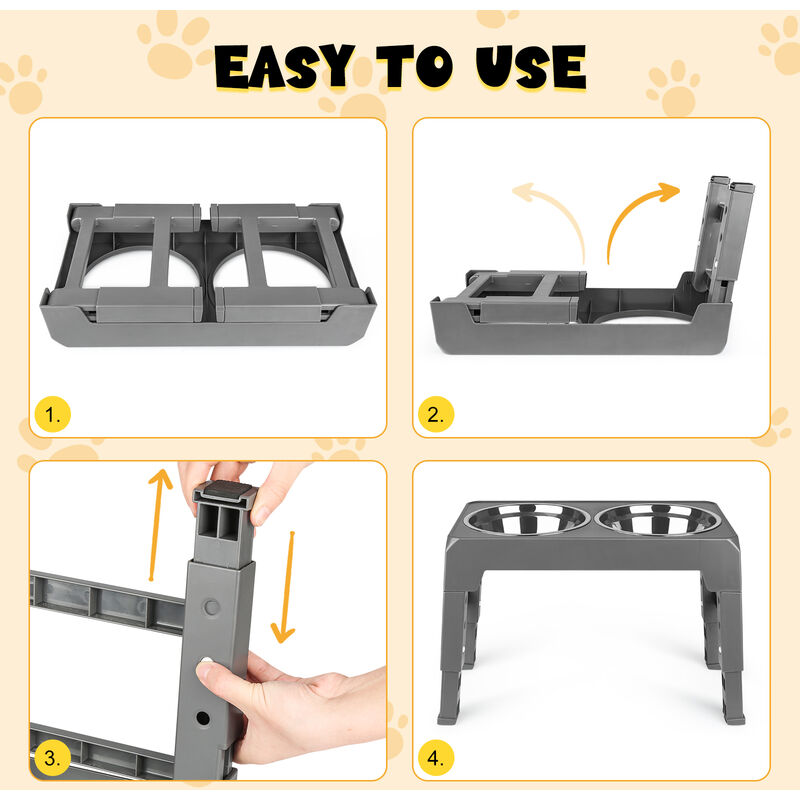 EASY TO USE

1.

2.

3.

4.