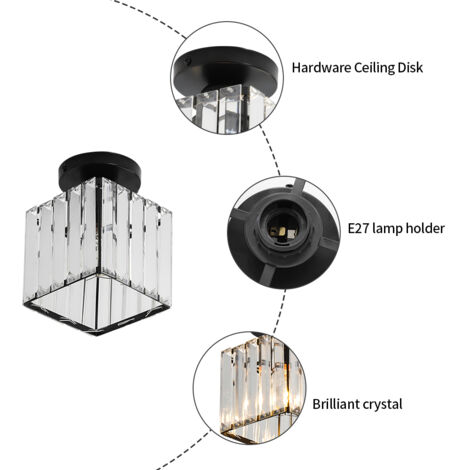 Hardware Ceiling Disk

E27 lamp holder

Brilliant crystal