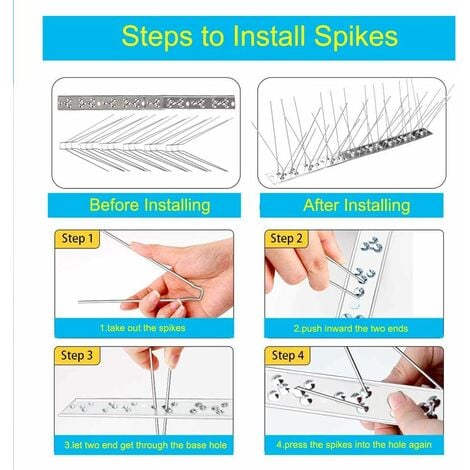 Steps to Install Spikes

Before Installing

After Installing

Step 1

1.take out the spikes

Step 2

2.push inward the two ends

Step 3

3.let two end get through the base hole

Step 4

4.press the spikes into the hole again