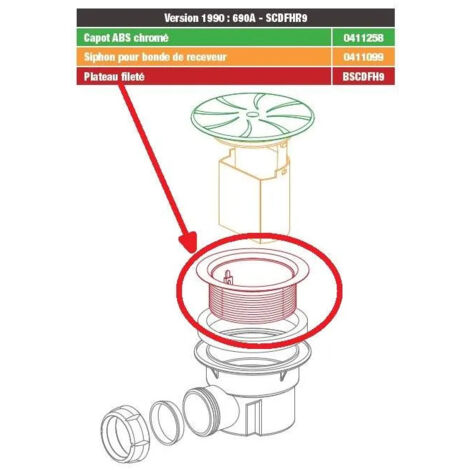 | Version 1990 : 690A - SCDFHR9 | |
|---|---|
| Capot ABS chromé | 0411258 |
| Siphon pour bonde de receveur | 0411099 |
| Plateau fileté | BSCDFH9 |