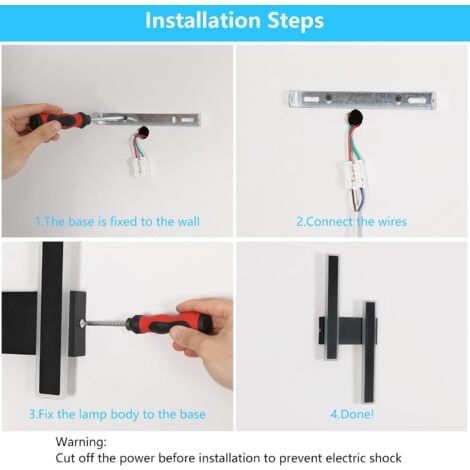 Installation Steps

1.The base is fixed to the wall

2.Connect the wires

3.Fix the lamp body to the base

4.Done!

Warning:
Cut off the power before installation to prevent electric shock