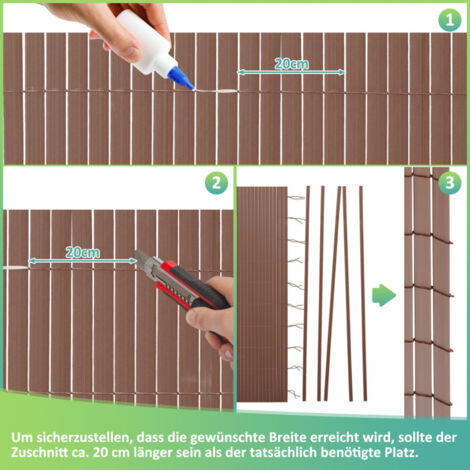 1

20cm

2

20cm

3

Um sicherzustellen, dass die gewünschte Breite erreicht wird, sollte der Zuschnitt ca. 20 cm länger sein als der tatsächlich benötigte Platz.