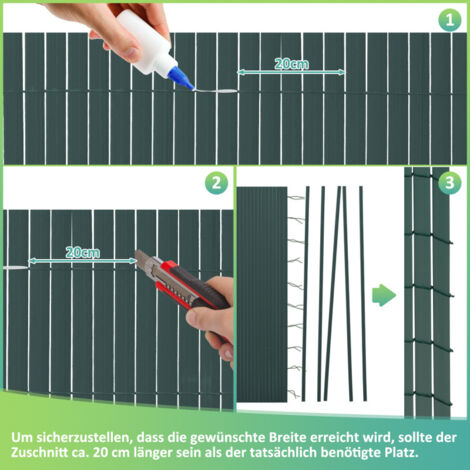 1

20cm

2

20cm

3

Um sicherzustellen, dass die gewünschte Breite erreicht wird, sollte der Zuschnitt ca. 20 cm länger sein als der tatsächlich benötigte Platz.