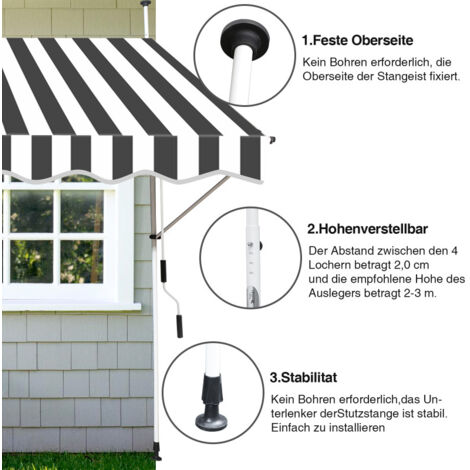 1.Feste Oberseite

Kein Bohren erforderlich, die Oberseite der Stangeist fixiert.

2.Hohenverstellbar

Der Abstand zwischen den 4 Lochern betragt 2,0 cm und die empfohlene Hohe des Auslegers betragt 2-3 m.

3.Stabilitat

Kein Bohren erforderlich,das Unterlenker derStutzstange ist stabil. Einfach zu installieren