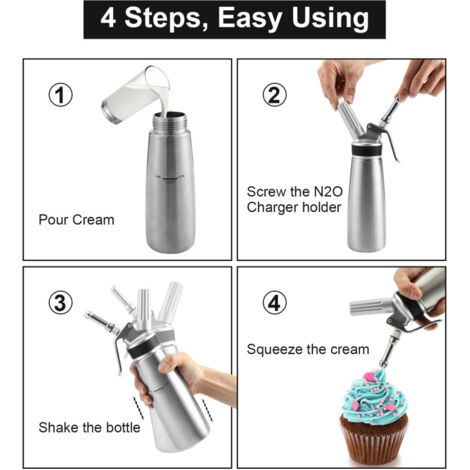 4 Steps, Easy Using

①

Pour Cream

②

Screw the N2O Charger holder

③

Shake the bottle

④

Squeeze the cream