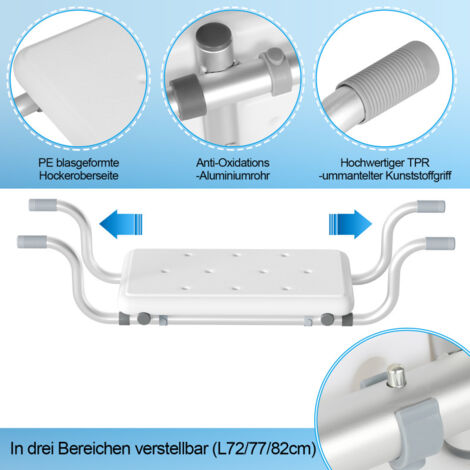 PE blasgeformte Hockeroberseite

Anti-Oxidations -Aluminiumrohr

Hochwertiger TPR -ummantelter Kunststoffgriff

In drei Bereichen verstellbar (L72/77/82cm)