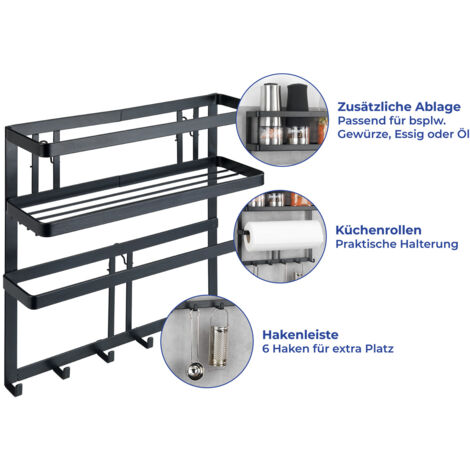 Zusätzliche Ablage
Passend für bsplw.
Gewürze, Essig oder Öl

Küchenrollen
Praktische Halterung

Hakenleiste
6 Haken für extra Platz