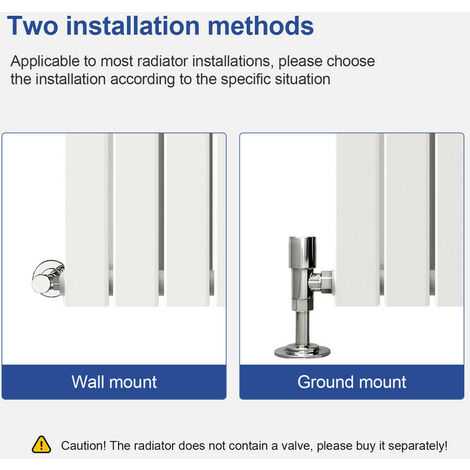 Two installation methods

Applicable to most radiator installations, please choose the installation according to the specific situation

Wall mount

Ground mount

Caution! The radiator does not contain a valve, please buy it separately!